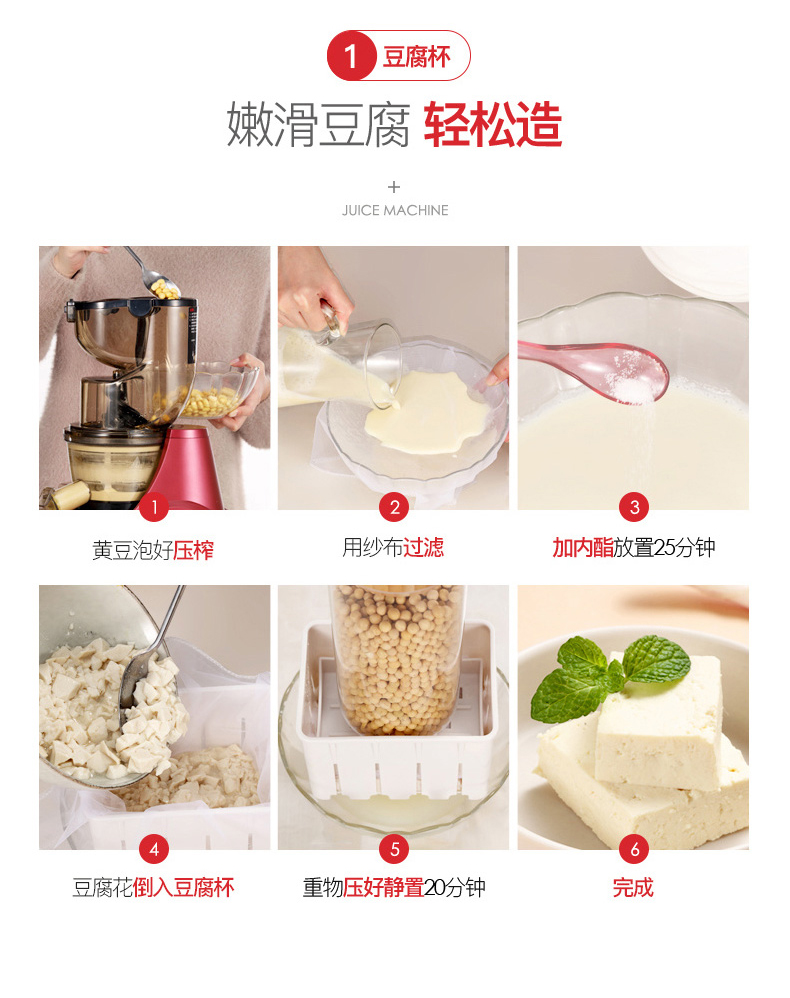 1 豆腐杯

嫩滑豆腐 轻松造

+
JUICE MACHINE

1
黄豆泡好压榨

2
用纱布过滤

3
加内酯放置25分钟

4
豆腐花倒入豆腐杯

5
重物压好静置20分钟

6
完成